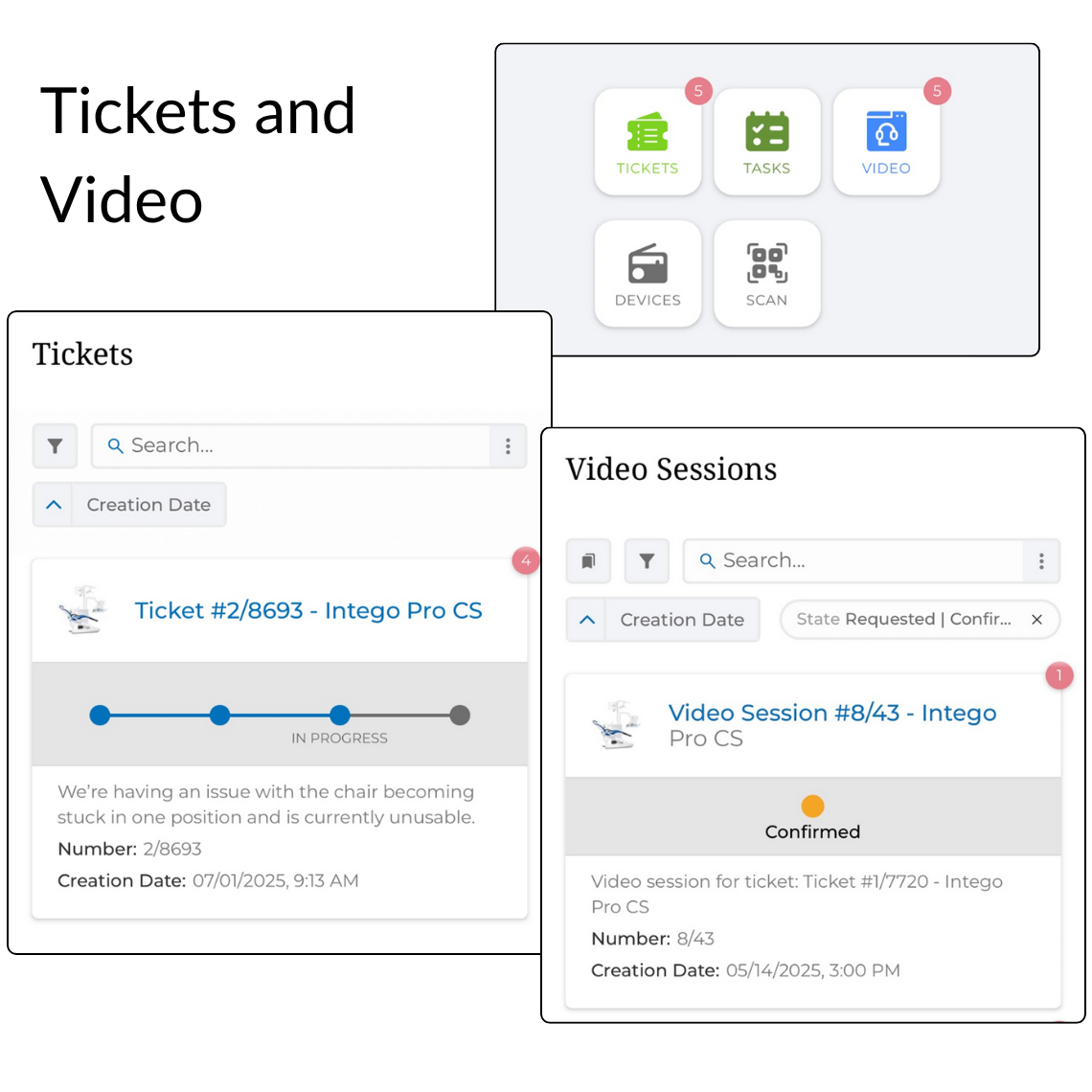 Tickets and Video

5
TICKETS
TASKS
5
VIDEO
DEVICES
SCAN

Tickets

Search...
Creation Date
4
Ticket #2/8693 - Intego Pro CS
IN PROGRESS
We're having an issue with the chair becoming stuck in one position and is currently unusable.
Number: 2/8693
Creation Date: 07/01/2025, 9:13 AM

Video Sessions

Search...
Creation Date
State Requested | Confir...
1
Video Session #8/43 - Intego Pro CS
Confirmed
Video session for ticket: Ticket #1/7720 - Intego Pro CS
Number: 8/43
Creation Date: 05/14/2025, 3:00 PM